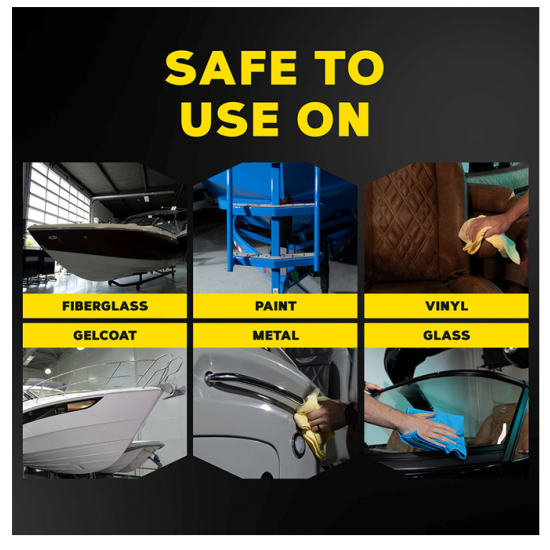 SAFE TO USE ON

FIBERGLASS

PAINT

VINYL

GELCOAT

METAL

GLASS